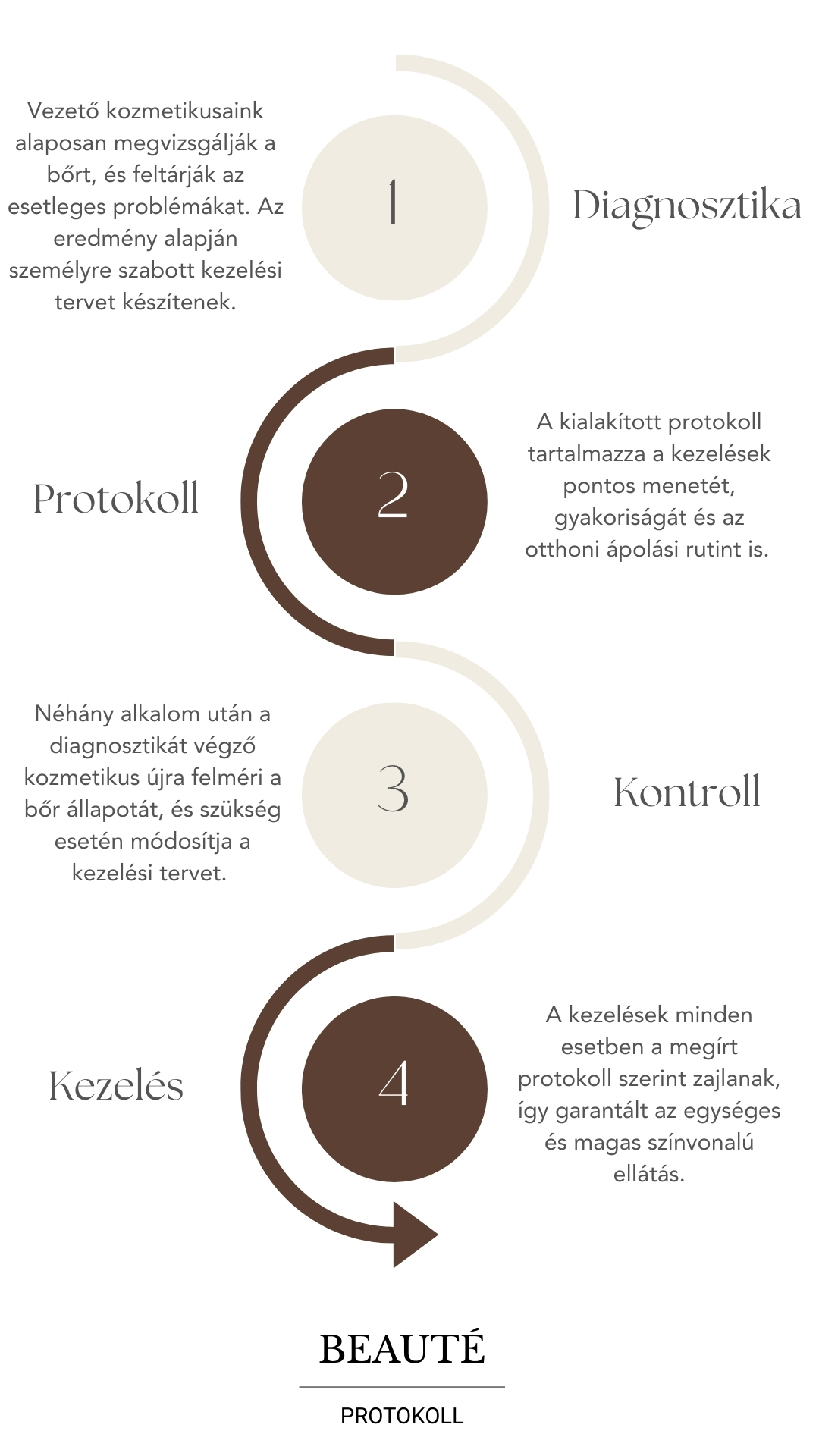 Vezető kozmetikusaink alaposan megvizsgálják a bőrt, és feltárják az esetleges problémákat. Az eredmény alapján személyre szabott kezelési tervet készítenek.

1

Diagnosztika

Protokoll

2

A kialakított protokoll tartalmazza a kezelések pontos menetét, gyakoriságát és az otthoni ápolási rutint is.

Néhány alkalom után a diagnosztikát végző kozmetikus újra felméri a bőr állapotát, és szükség esetén módosítja a kezelési tervet.

3

Kontroll

Kezelés

4

A kezelések minden esetben a megírt protokoll szerint zajlanak, így garantált az egységes és magas színvonalú ellátás.

BEAUTÉ

PROTOKOLL