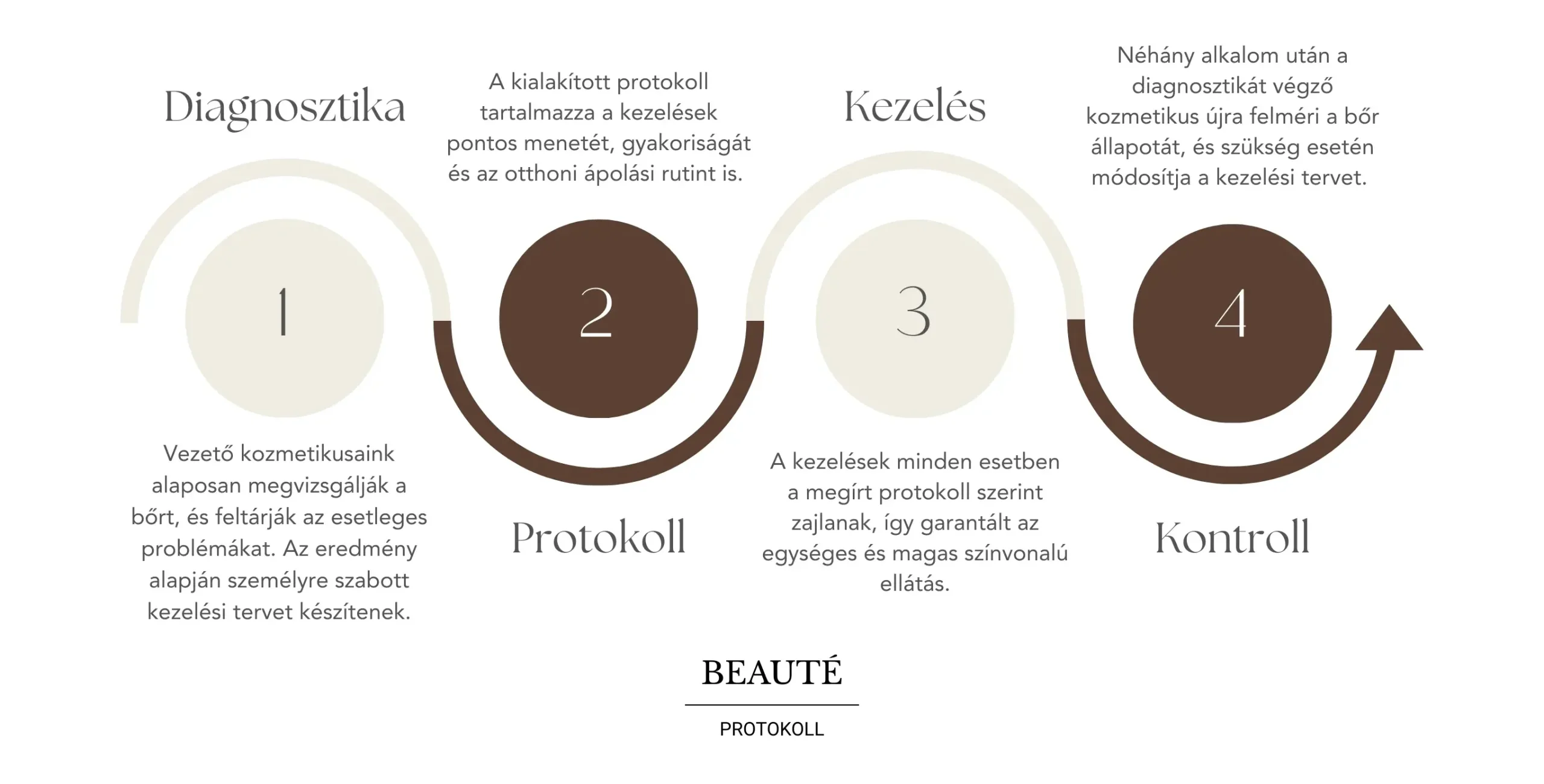 Diagnosztika

1

Vezető kozmetikusaink alaposan megvizsgálják a bőrt, és feltárják az esetleges problémákat. Az eredmény alapján személyre szabott kezelési tervet készítenek.

A kialakított protokoll tartalmazza a kezelések pontos menetét, gyakoriságát és az otthoni ápolási rutint is.

2

Protokoll

Kezelés

3

A kezelések minden esetben a megírt protokoll szerint zajlanak, így garantált az egységes és magas színvonalú ellátás.

Néhány alkalom után a diagnosztikát végző kozmetikus újra felméri a bőr állapotát, és szükség esetén módosítja a kezelési tervet.

4

Kontroll

BEAUTÉ

PROTOKOLL